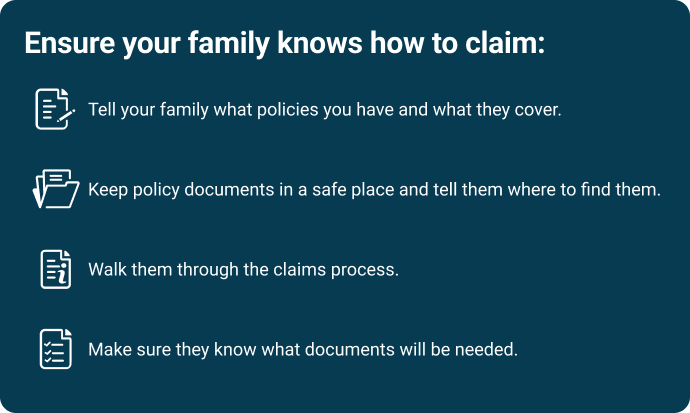 Ensure your family knows how to claim:

Tell your family what policies you have and what they cover.

Keep policy documents in a safe place and tell them where to find them.

Walk them through the claims process.

Make sure they know what documents will be needed.