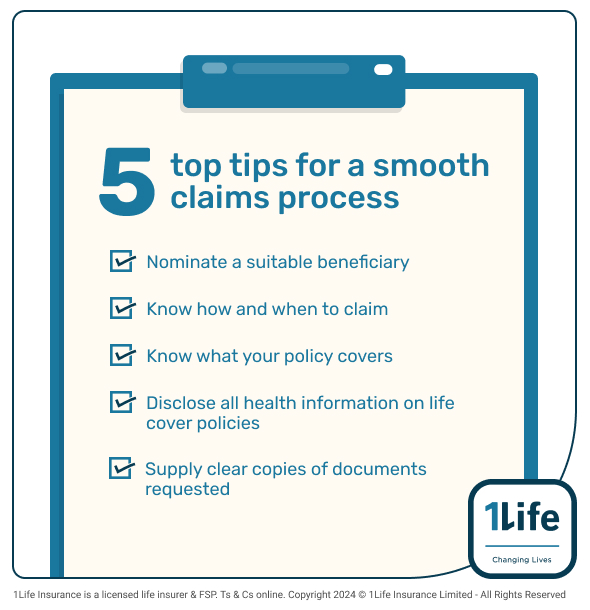 5 top tips for a smooth claims process

Nominate a suitable beneficiary

Know how and when to claim

Know what your policy covers

Disclose all health information on life cover policies

Supply clear copies of documents requested

1Life

Changing Lives

1Life Insurance is a licensed life insurer & FSP. Ts & Cs online. Copyright 2024 © 1Life Insurance Limited - All Rights Reserved